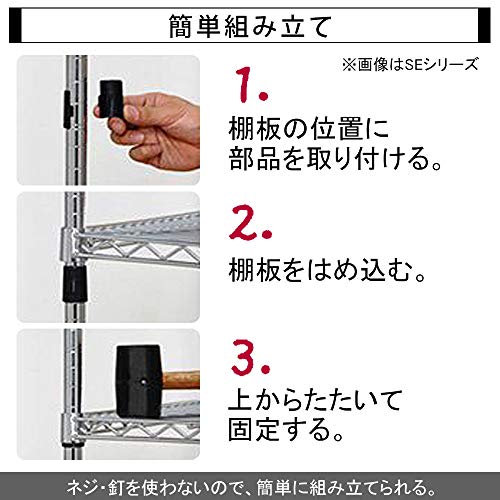 簡単組み立て

※画像はSEシリーズ

1.
棚板の位置に部品を取り付ける。

2.
棚板をはめ込む。

3.
上からたたいて固定する。

ネジ・釘を使わないので、簡単に組み立てられる。