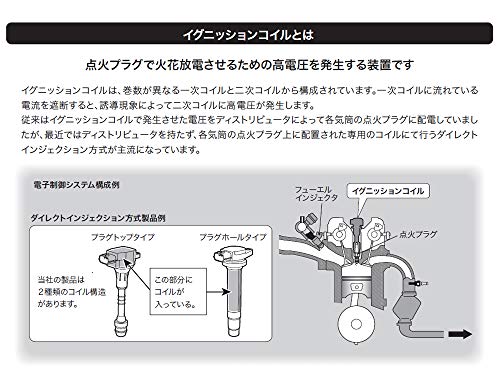 イグニッションコイルとは

点火プラグで火花放電させるための高電圧を発生する装置です

イグニッションコイルは、巻数が異なる一次コイルと二次コイルから構成されています。一次コイルに流れている電流を遮断すると、誘導現象によって二次コイルに高電圧が発生します。
従来はイグニッションコイルで発生させた電圧をディストリビュータによって各気筒の点火プラグに配電していましたが、最近ではディストリビュータを持たず、各気筒の点火プラグ上に配置された専用のコイルにて行うダイレクトインジェクション方式が主流になっています。

電子制御システム構成例

ダイレクトインジェクション方式製品例

プラグトップタイプ

プラグホールタイプ

当社の製品は2種類のコイル構造があります。

この部分にコイルが入っている。

フューエルインジェクタ

イグニッションコイル

点火プラグ