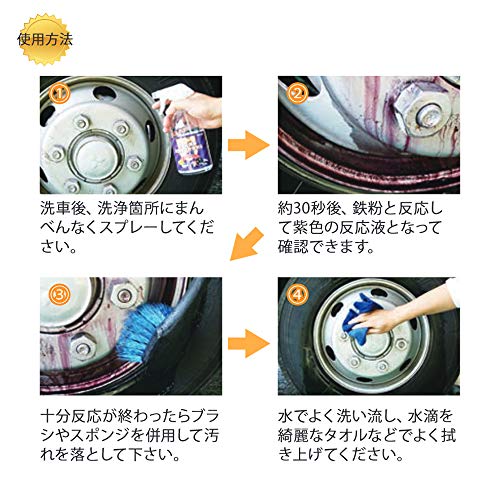 使用方法

①

洗車後、洗浄箇所にまんべんなくスプレーしてください。

②

約30秒後、鉄粉と反応して紫色の反応液となって確認できます。

③

十分反応が終わったらブラシやスポンジを併用して汚れを落として下さい。

④

水でよく洗い流し、水滴を綺麗なタオルなどでよく拭き上げてください。