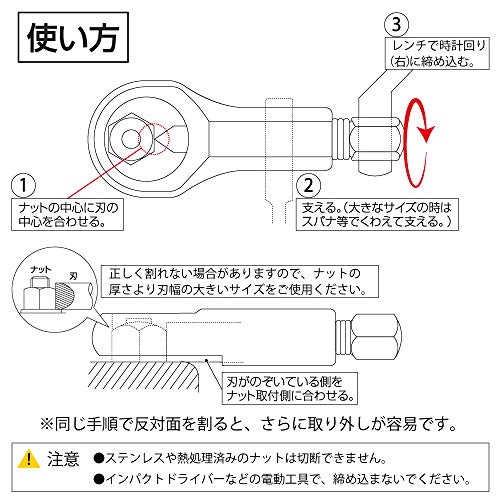 使い方

3
レンチで時計回り(右)に締め込む。

1
ナットの中心に刃の中心を合わせる。

2
支える。(大きなサイズの時はスパナ等でくわえて支える。)

ナット
刃

正しく割れない場合がありますので、ナットの厚さより刃幅の大きいサイズをご使用ください。

刃がのぞいている側をナット取付側に合わせる。

※同じ手順で反対面を割ると、さらに取り外しが容易です。

注意 ●ステンレスや熱処理済みのナットは切断できません。
●インパクトドライバーなどの電動工具で、締め込まないでください。