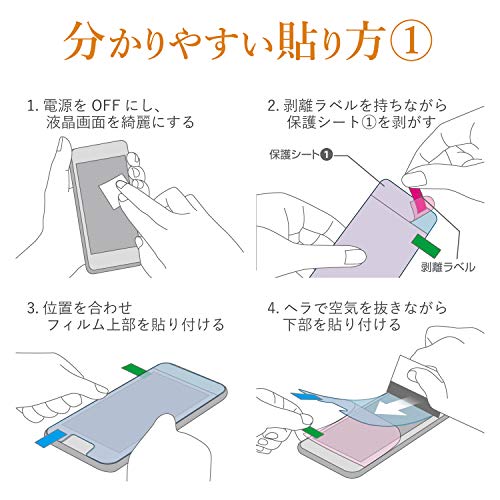 分かりやすい貼り方①

1. 電源を OFF にし、液晶画面を綺麗にする

2. 剥離ラベルを持ちながら保護シート①を剥がす

保護シート❶

剥離ラベル

3. 位置を合わせフィルム上部を貼り付ける

4. ヘラで空気を抜きながら下部を貼り付ける