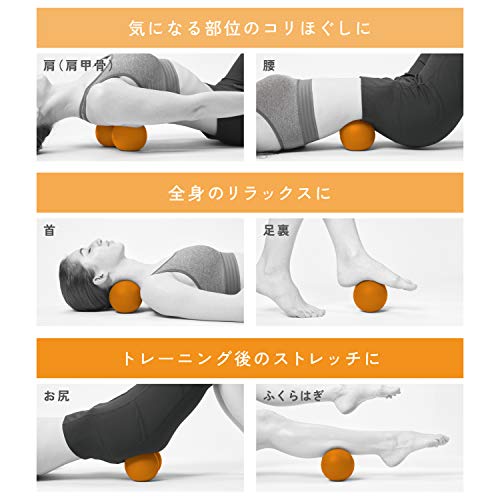 気になる部位のコリほぐしに

肩（肩甲骨）

腰

全身のリラックスに

首

足裏

トレーニング後のストレッチに

お尻

ふくらはぎ