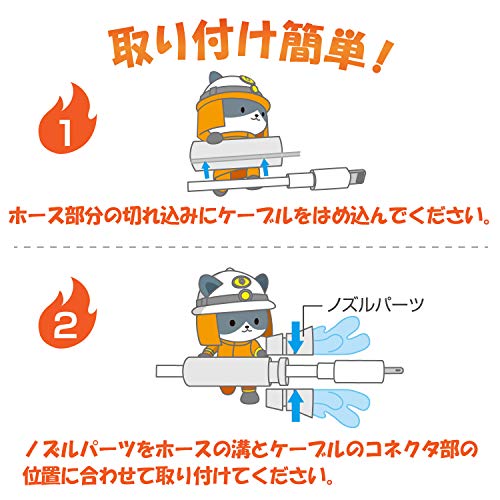 取り付け簡単！

1

ホース部分の切れ込みにケーブルをはめ込んでください。

2

ノズルパーツ

ノズルパーツをホースの溝とケーブルのコネクタ部の位置に合わせて取り付けてください。