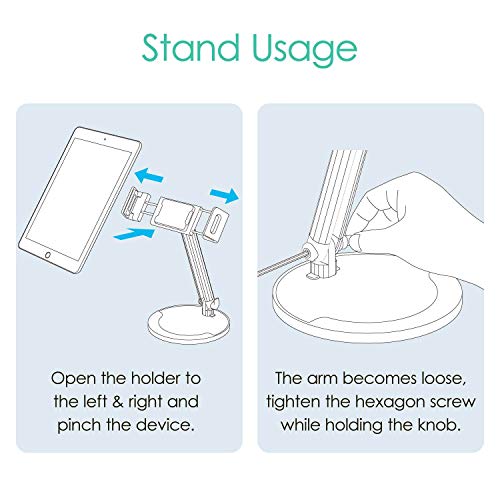 Stand Usage

Open the holder to the left & right and pinch the device.

The arm becomes loose, tighten the hexagon screw while holding the knob.