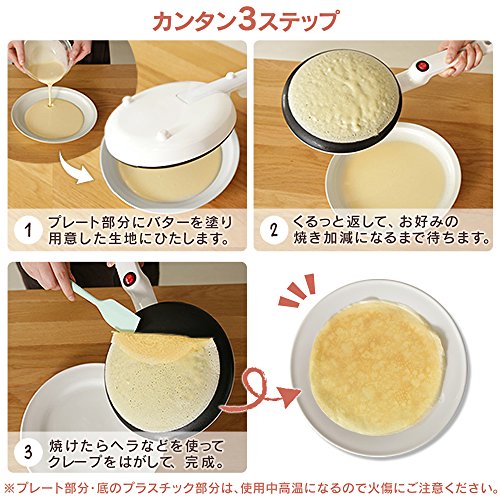 カンタン3ステップ

1 プレート部分にバターを塗り用意した生地にひたします。

2 くるっと返して、お好みの焼き加減になるまで待ちます。

3 焼けたらヘラなどを使ってクレープをはがして、完成。

※プレート部分・底のプラスチック部分は、使用中高温になるので火傷にご注意ください。