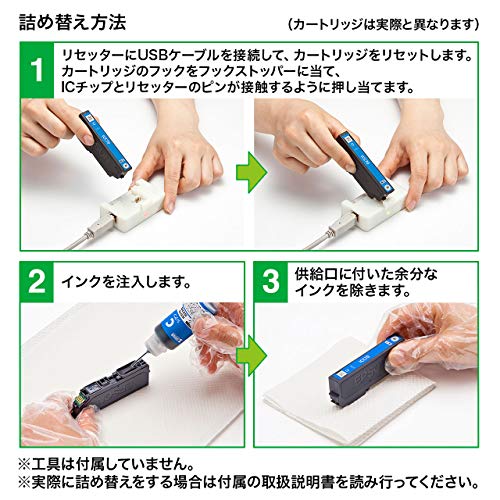 詰め替え方法

（カートリッジは実際と異なります）

1

リセッターにUSBケーブルを接続して、カートリッジをリセットします。カートリッジのフックをフックストッパーに当て、ICチップとリセッターのピンが接触するように押し当てます。

2

インクを注入します。

3

供給口に付いた余分なインクを除きます。

※工具は付属していません。
※実際に詰め替えをする場合は付属の取扱説明書を読み行ってください。